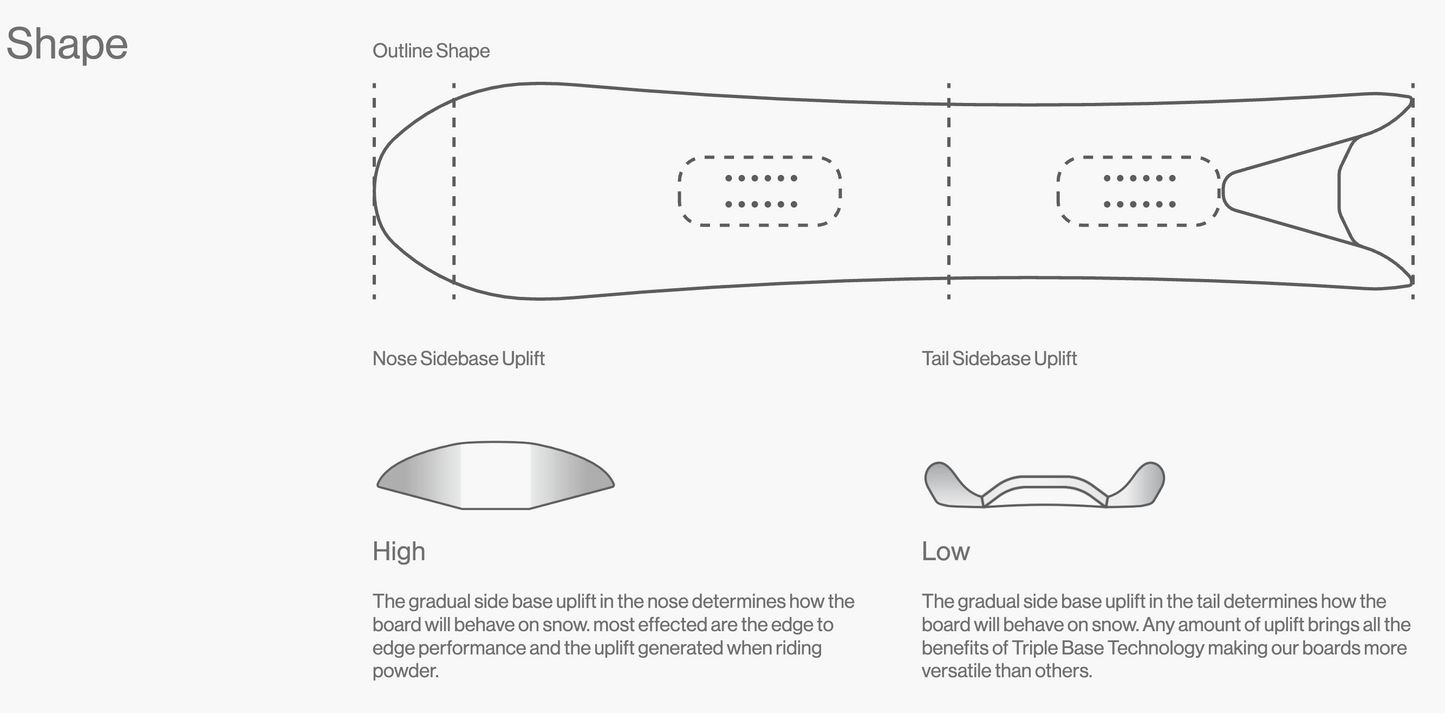 Shape

Outline Shape

Nose Sidebase Uplift

High

The gradual side base uplift in the nose determines how the board will behave on snow. most effected are the edge to edge performance and the uplift generated when riding powder.

Tail Sidebase Uplift

Low

The gradual side base uplift in the tail determines how the board will behave on snow. Any amount of uplift brings all the benefits of Triple Base Technology making our boards more versatile than others.