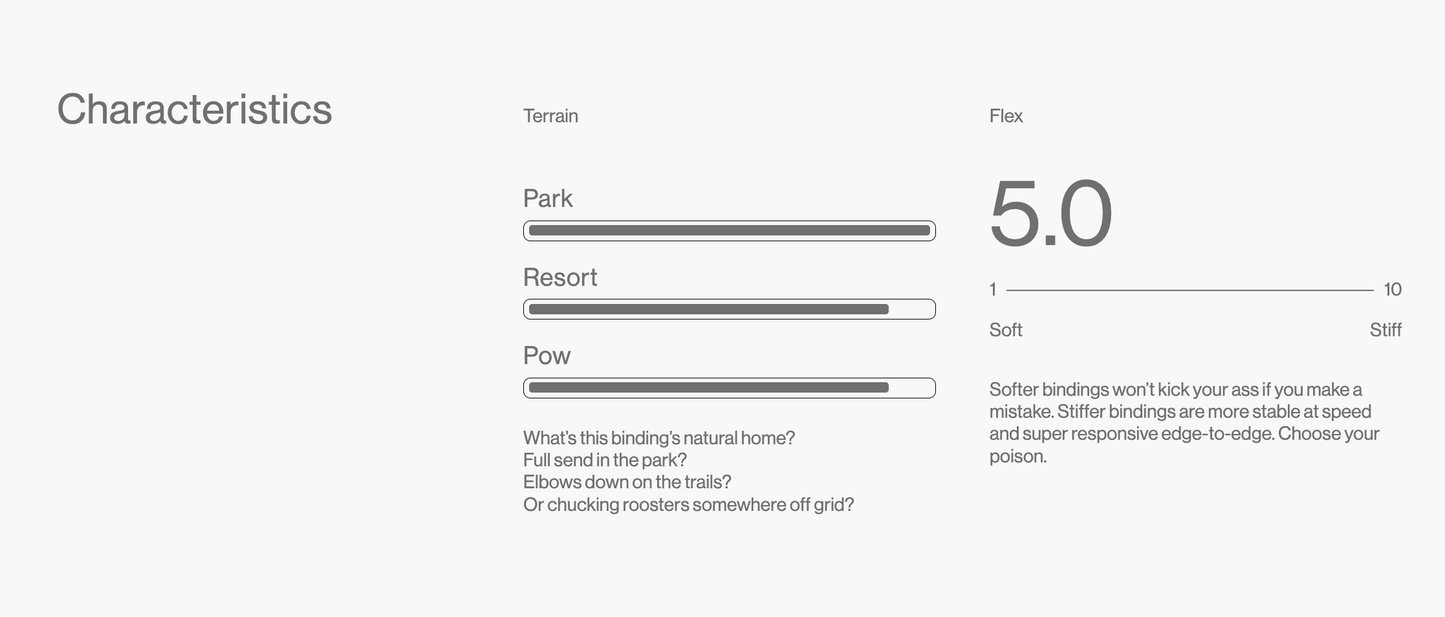 Characteristics

Terrain

Park

Resort

Pow

What's this binding's natural home?
Full send in the park?
Elbows down on the trails?
Or chucking roosters somewhere off grid?

Flex

5.0

1

10

Soft

Stiff

Softer bindings won't kick your ass if you make a mistake. Stiffer bindings are more stable at speed and super responsive edge-to-edge. Choose your poison.